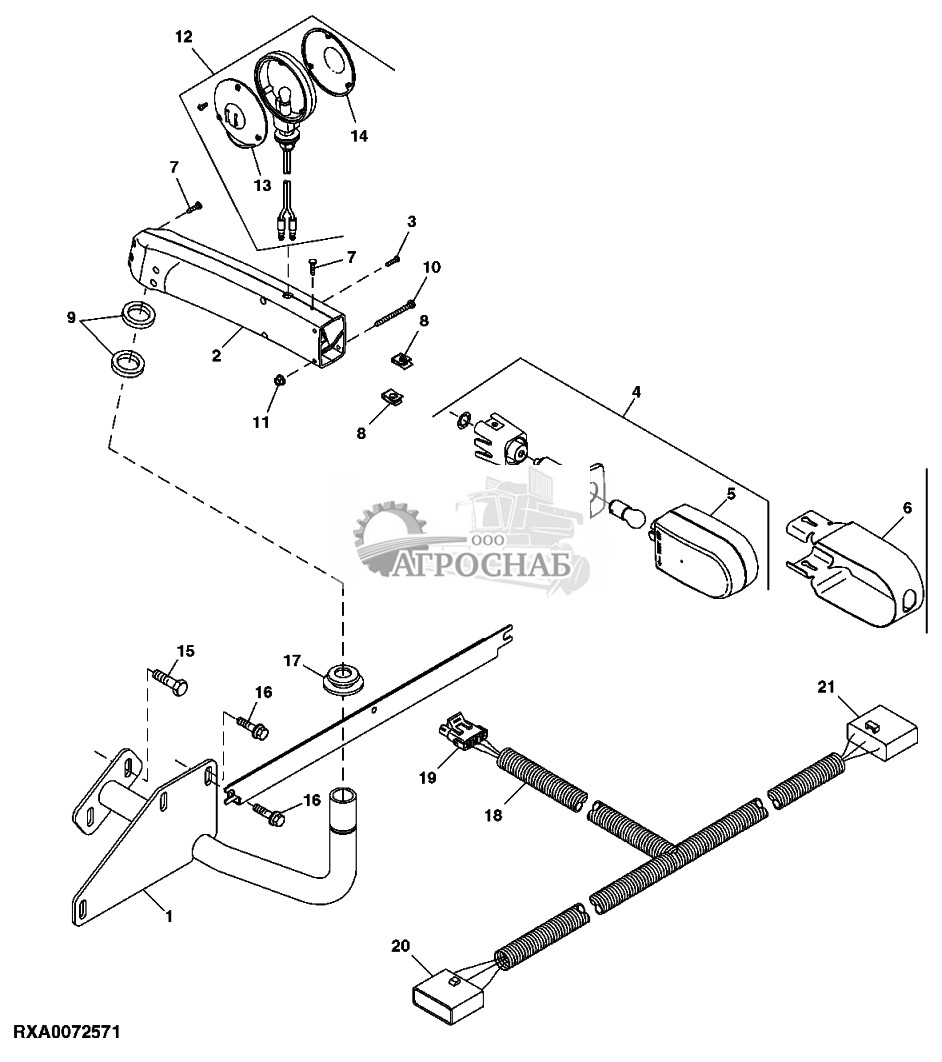 12
14
13
7
3
7
10
9
8
2
11
8
4
5
6
ООО
АГРОСНАБ
15
17
16
16
21
19
18
1
20
RXA0072571